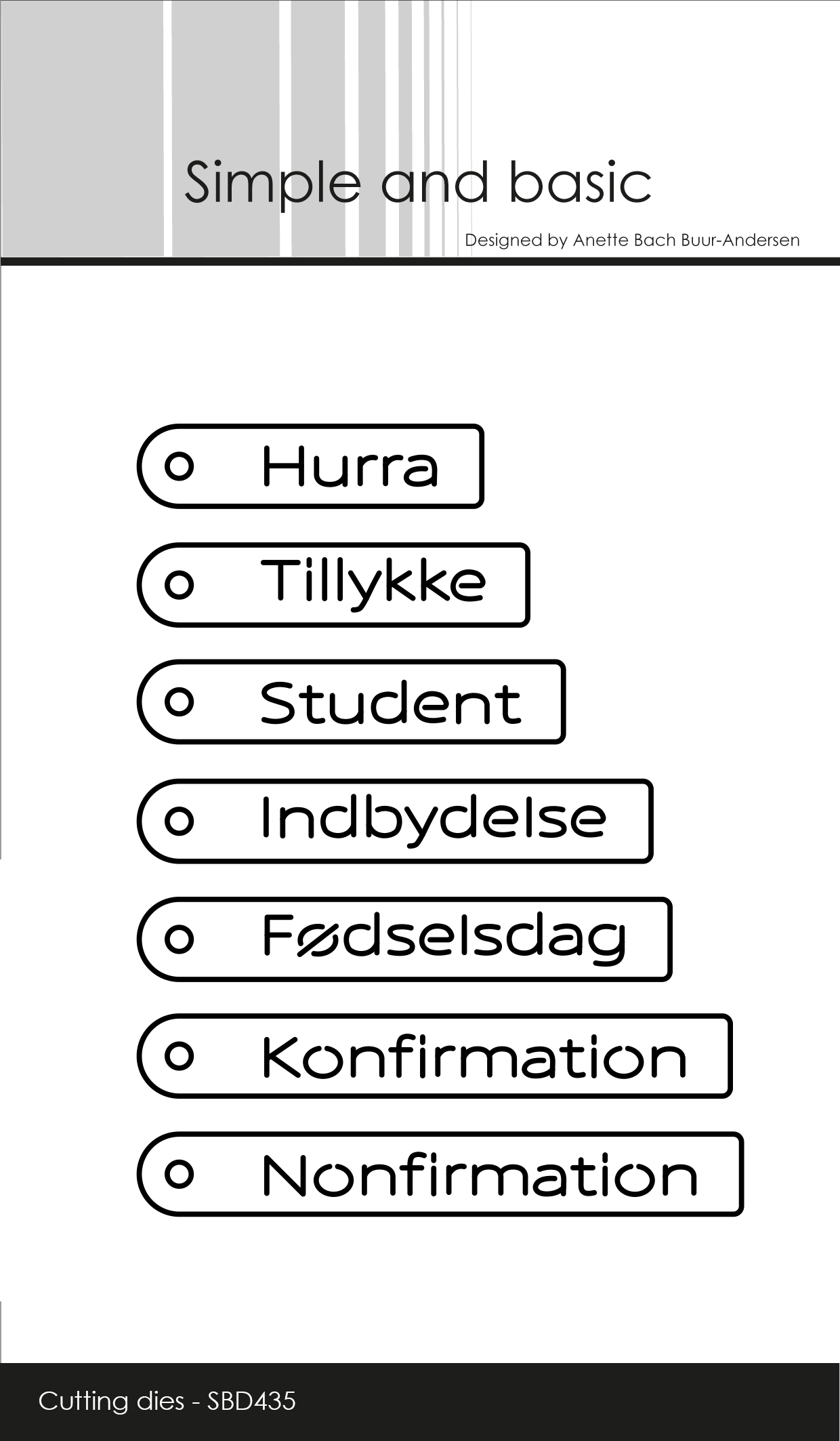 Simple and basic

Designed by Anette Bach Buur-Andersen

Hurra

Tillykke

Student

Indbydelse

Fødselsdag

Konfirmation

Nonfirmation

Cutting dies - SBD435