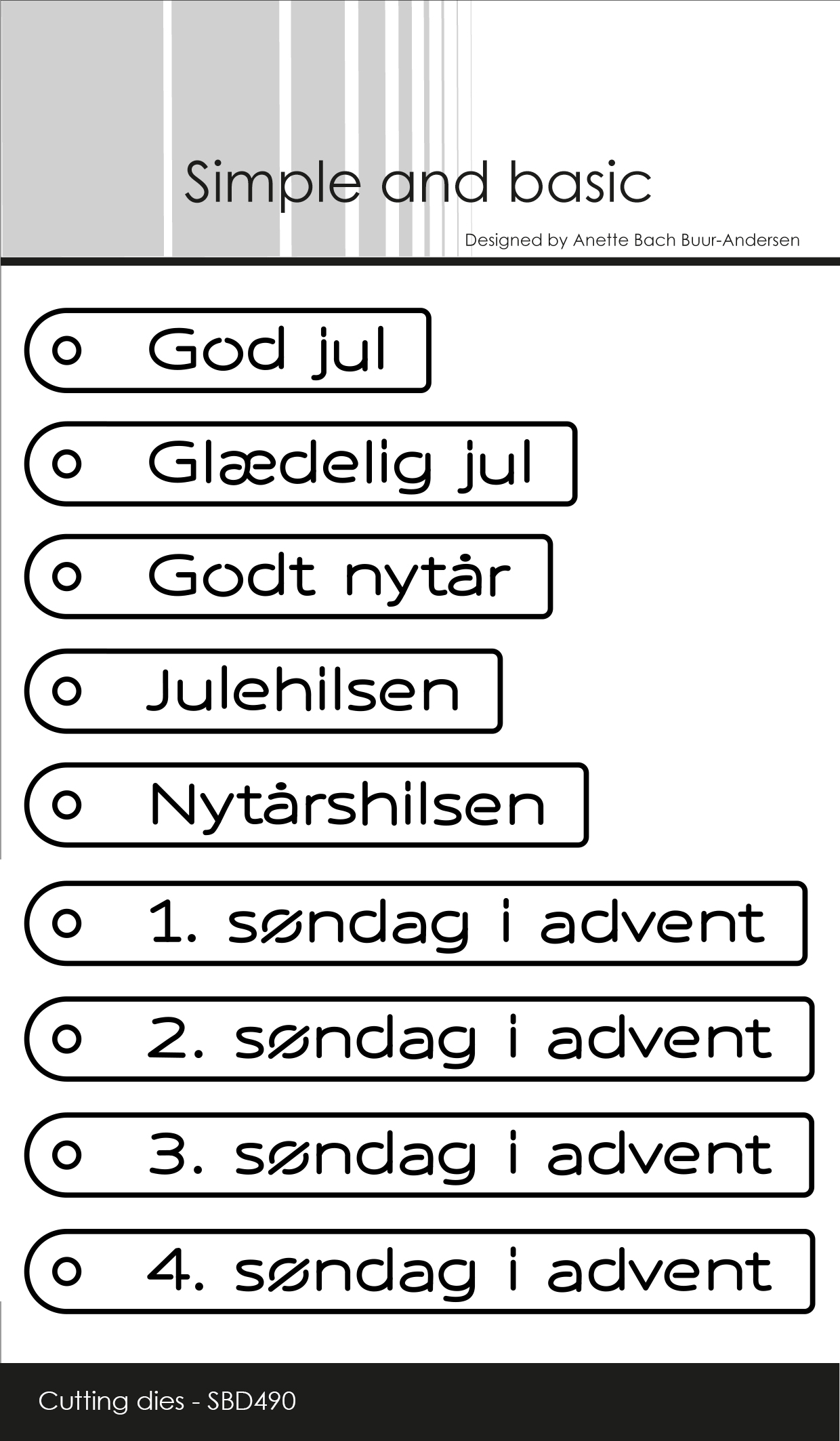 Simple and basic

Designed by Anette Bach Buur-Andersen

God jul

Glædelig jul

Godt nytår

Julehilsen

Nytårshilsen

1. søndag i advent

2. søndag i advent

3. søndag i advent

4. søndag i advent

Cutting dies - SBD490